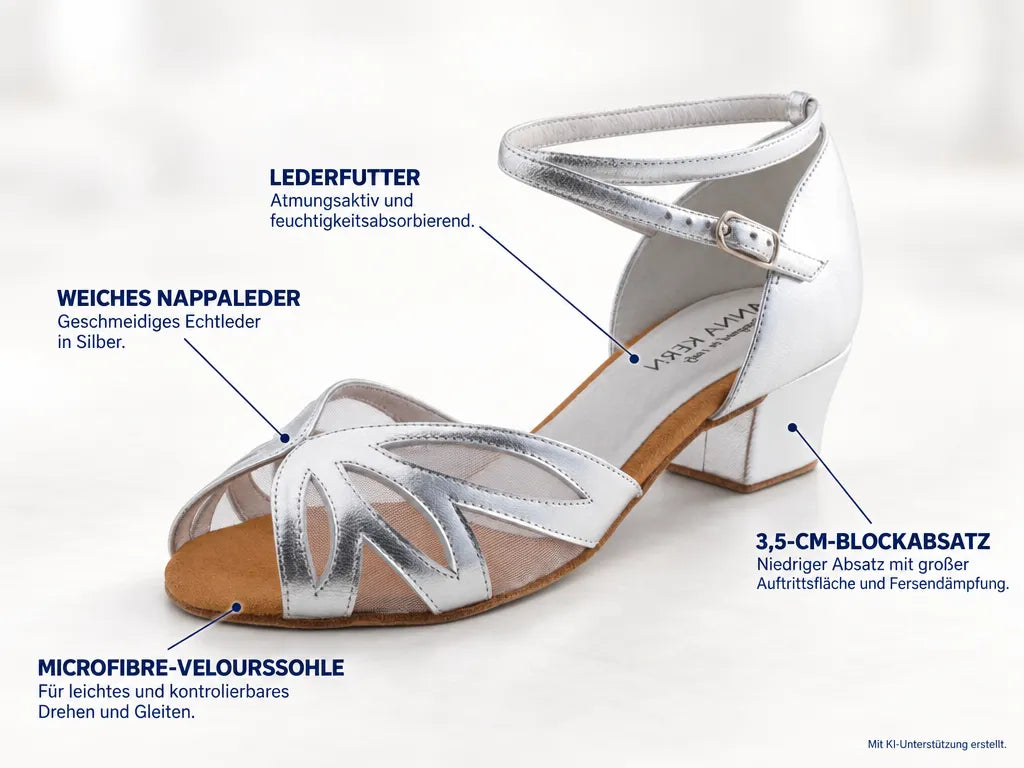 LEDERFUTTER
Atmungsaktiv und feuchtigkeitsabsorbierend.

WEICHES NAPPALEDER
Geschmeidiges Echtleder in Silber.

3,5-CM-BLOCKABSATZ
Niedriger Absatz mit großer Auftrittsfläche und Fersendämpfung.

MICROFIBRE-VELOURSSOHLE
Für leichtes und kontrolierbares Drehen und Gleiten.

Mit KI-Unterstützung erstellt.