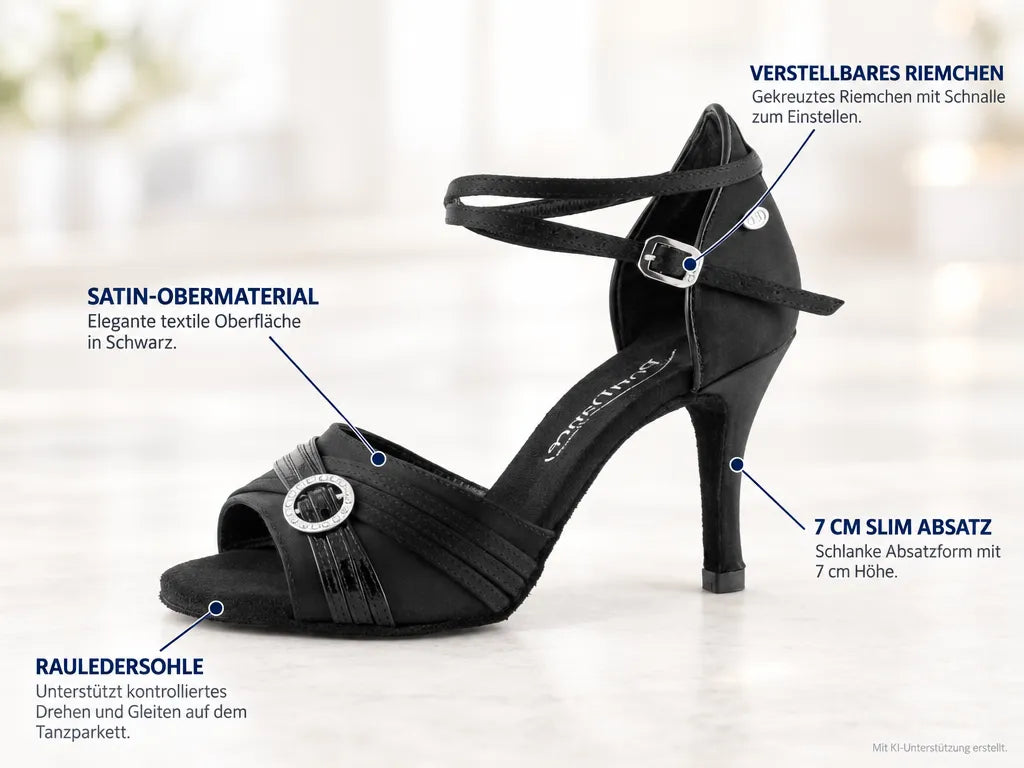 VERSTELLBARES RIEMCHEN
Gekreuztes Riemchen mit Schnalle zum Einstellen.

SATIN-OBERMATERIAL
Elegante textile Oberfläche in Schwarz.

7 CM SLIM ABSATZ
Schlanke Absatzform mit 7 cm Höhe.

RAULEDERSOHLE
Unterstützt kontrolliertes Drehen und Gleiten auf dem Tanzparkett.

Mit KI-Unterstützung erstellt.